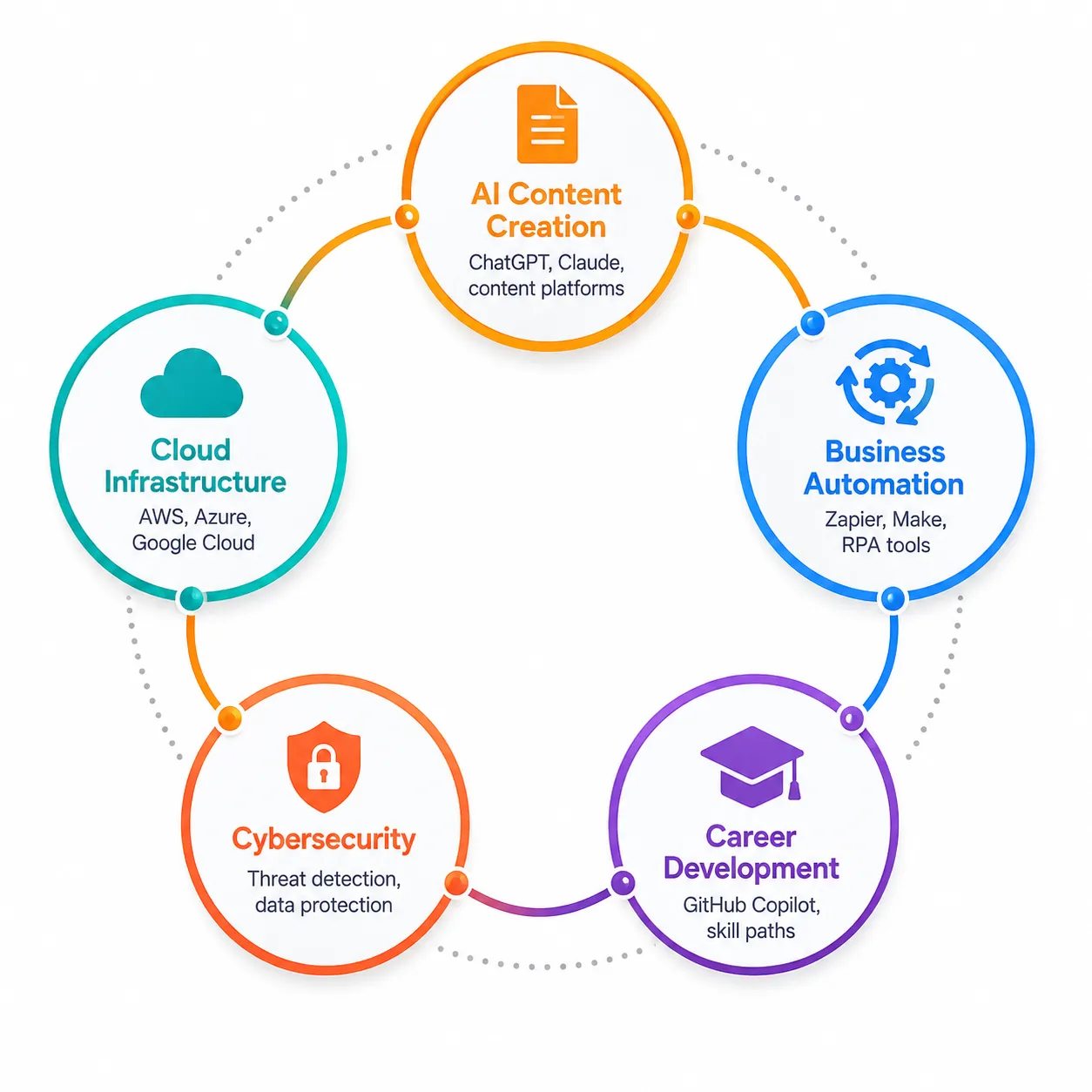 AI Content Creation
ChatGPT, Claude, content platforms

Business Automation
Zapier, Make, RPA tools

Career Development
GitHub Copilot, skill paths

Cybersecurity
Threat detection, data protection

Cloud Infrastructure
AWS, Azure, Google Cloud